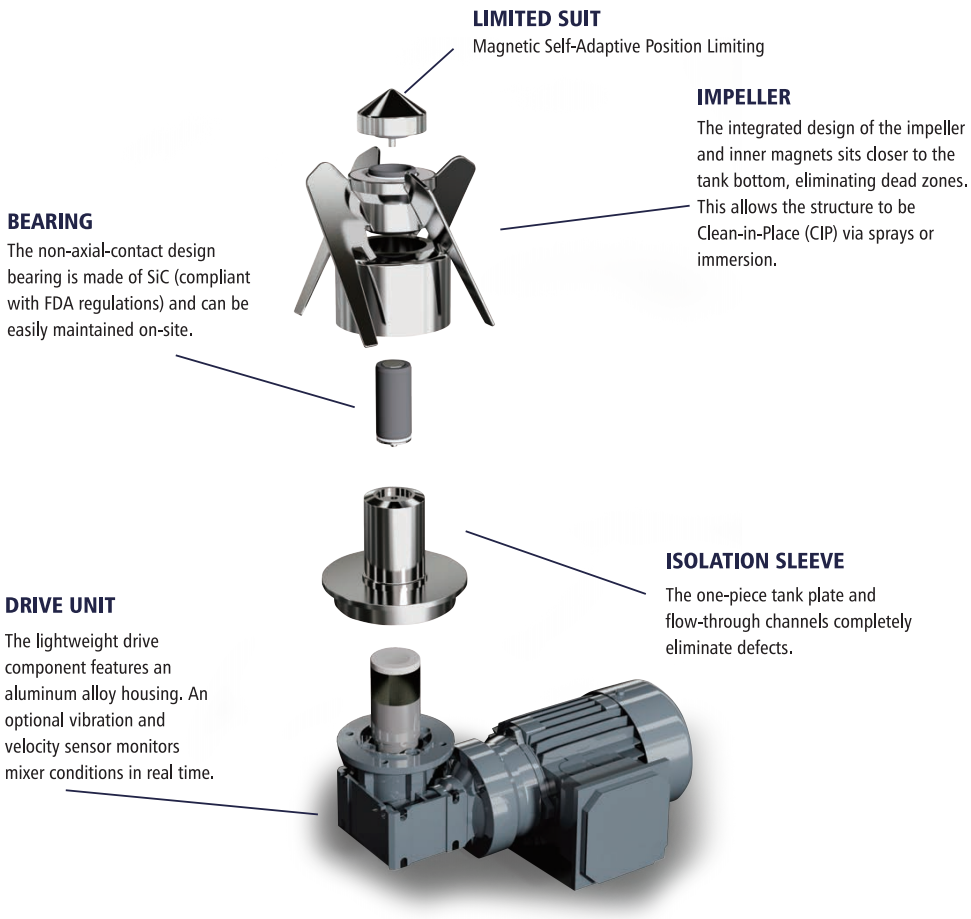 LIMITED SUIT
Magnetic Self-Adaptive Position Limiting

IMPELLER
The integrated design of the impeller and inner magnets sits closer to the tank bottom, eliminating dead zones. This allows the structure to be Clean-in-Place (CIP) via sprays or immersion.

BEARING
The non-axial-contact design bearing is made of SiC (compliant with FDA regulations) and can be easily maintained on-site.

ISOLATION SLEEVE
The one-piece tank plate and flow-through channels completely eliminate defects.

DRIVE UNIT
The lightweight drive component features an aluminum alloy housing. An optional vibration and velocity sensor monitors mixer conditions in real time.